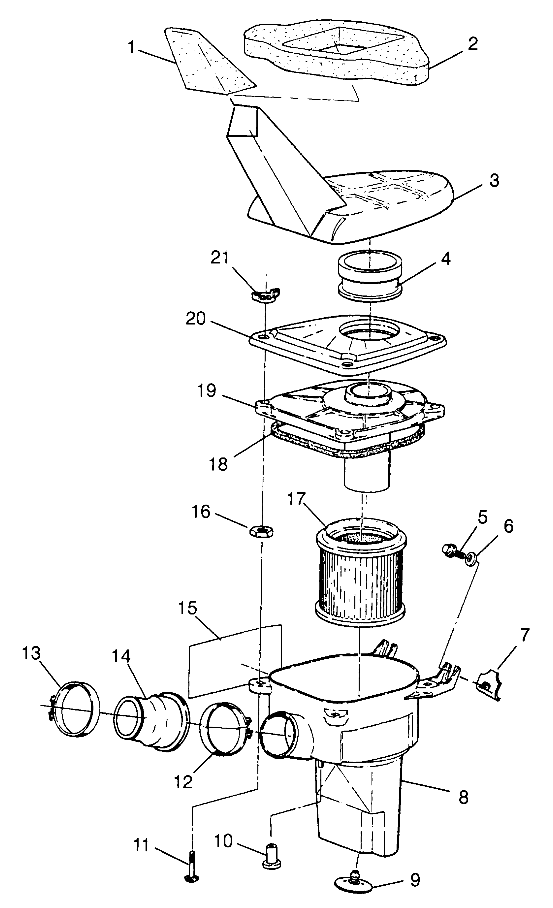 1
2
3
21
4
20
19
18
16
17
5
6
15
7
13
14
12
8
11
10
9